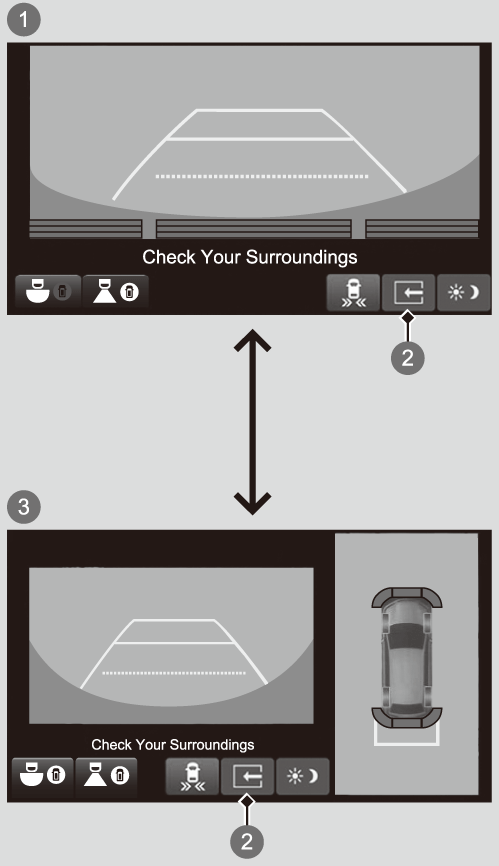 1

Check Your Surroundings

2

3

Check Your Surroundings

2